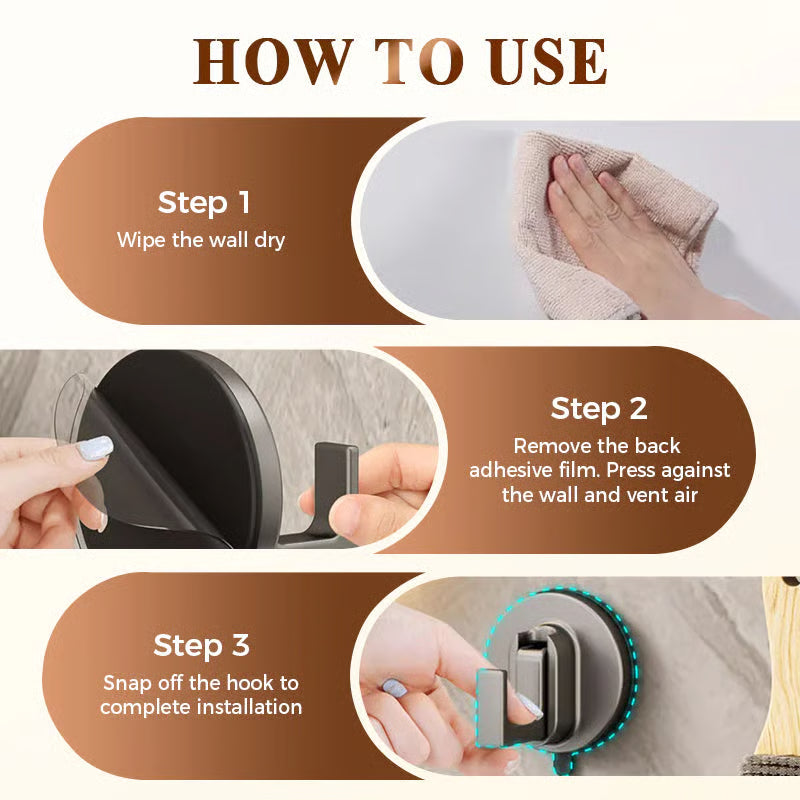 HOW TO USE

Step 1
Wipe the wall dry

Step 2
Remove the back adhesive film. Press against the wall and vent air

Step 3
Snap off the hook to complete installation