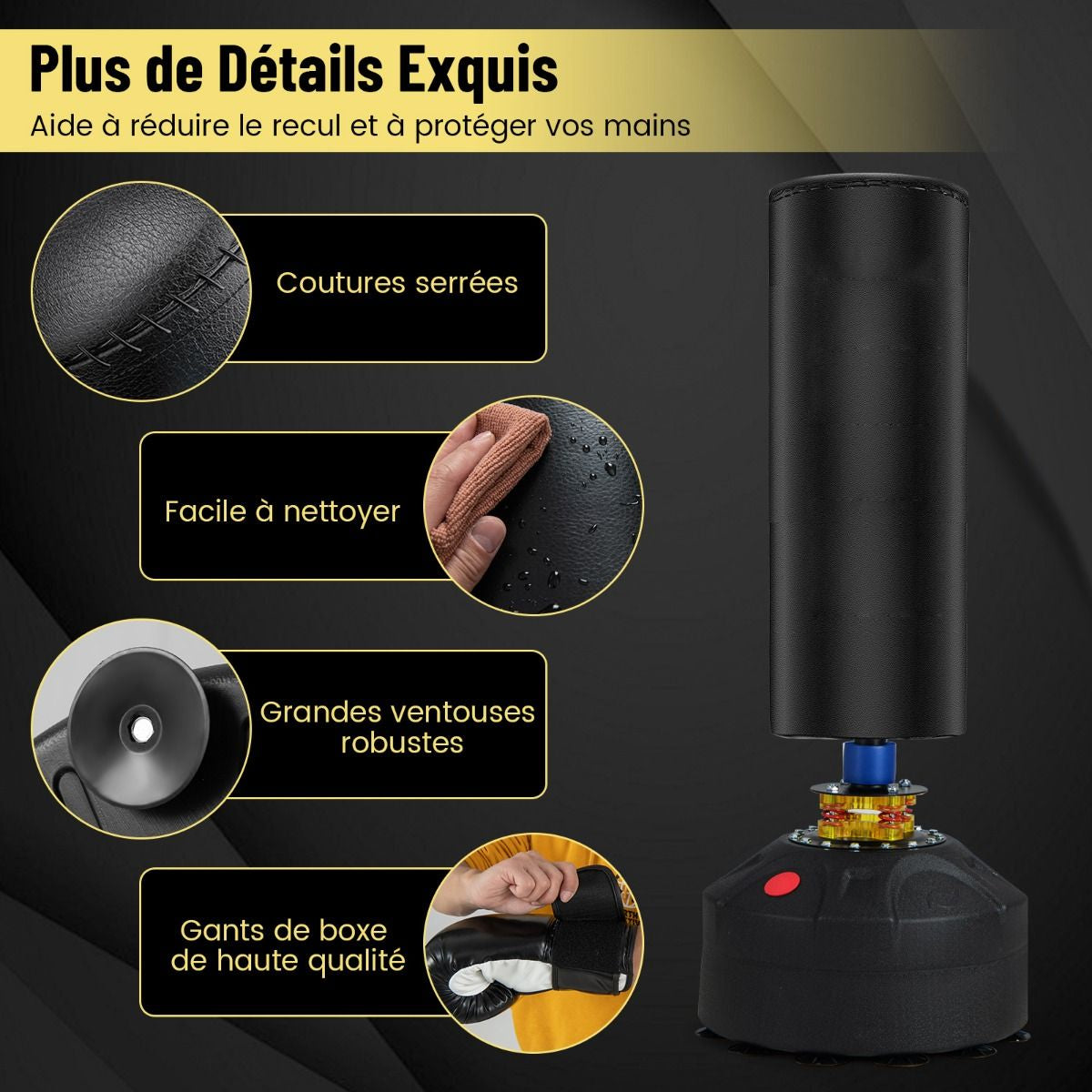 Plus de Détails Exquis

Aide à réduire le recul et à protéger vos mains

Coutures serrées

Facile à nettoyer

Grandes ventouses robustes

Gants de boxe de haute qualité