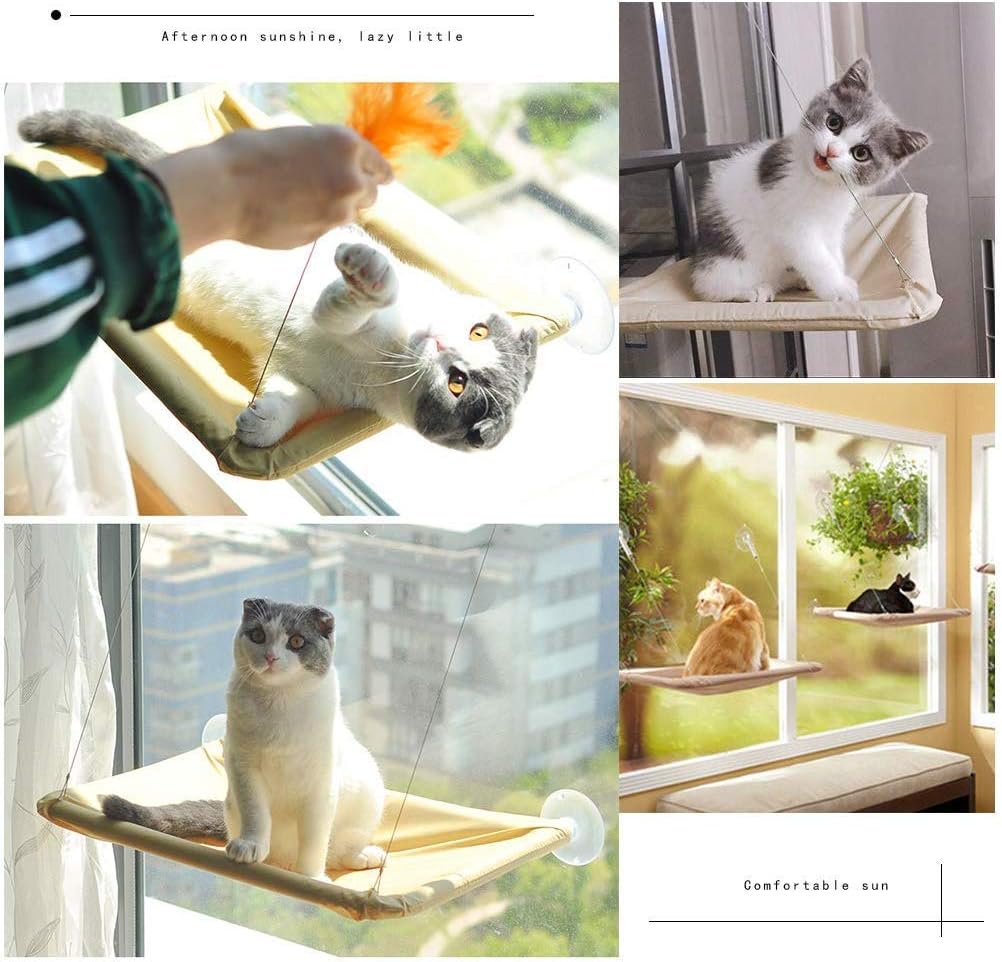 Afternoon sunshine, lazy little

Comfortable sun