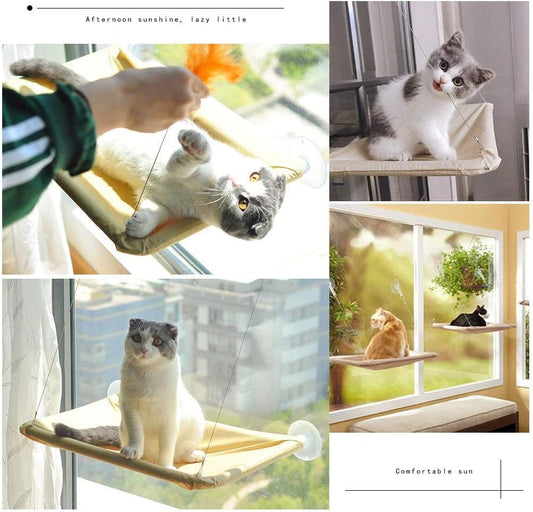 Afternoon sunshine, lazy little

Comfortable sun