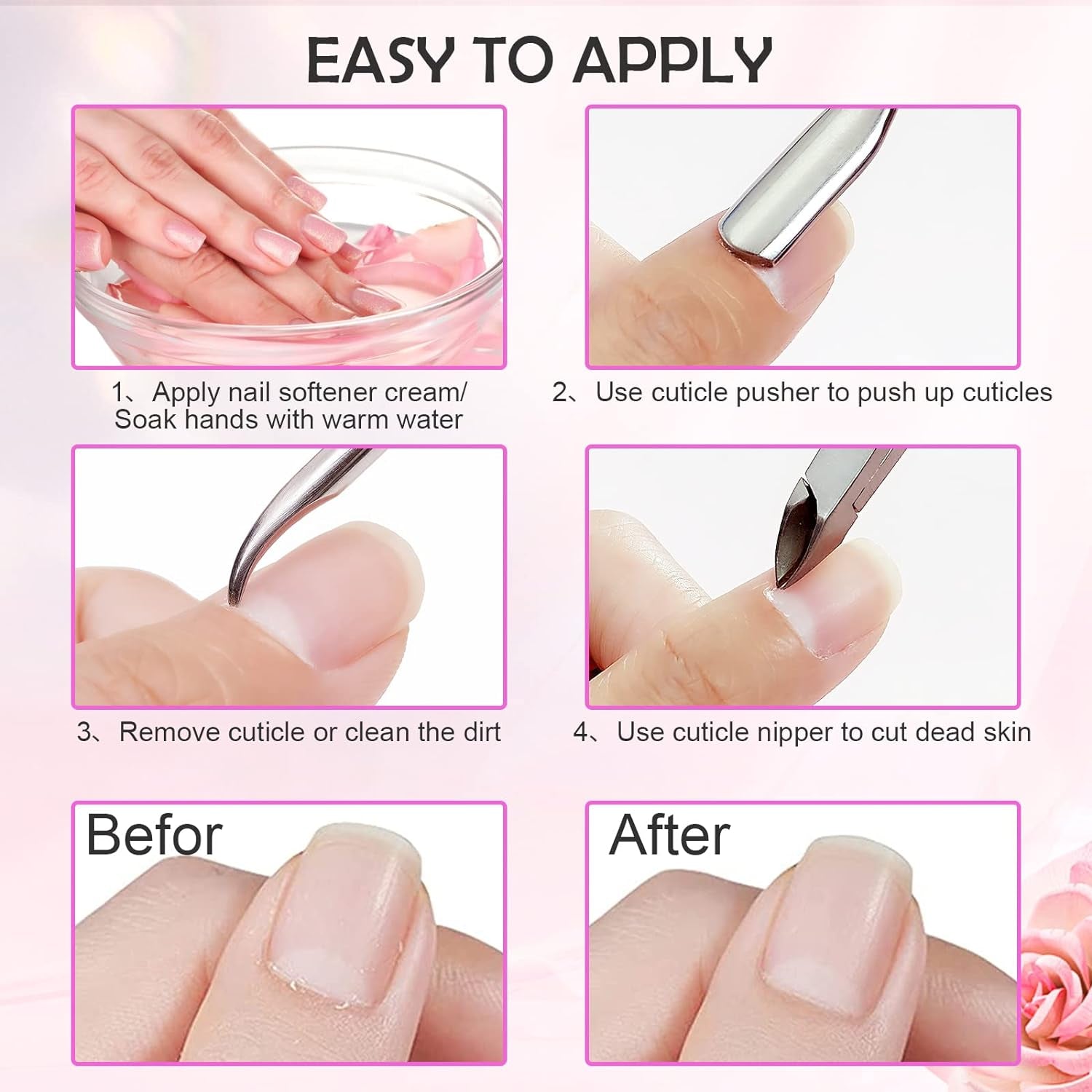 EASY TO APPLY

1、Apply nail softener cream/ Soak hands with warm water

2、Use cuticle pusher to push up cuticles

3、Remove cuticle or clean the dirt

4、Use cuticle nipper to cut dead skin

Befor

After