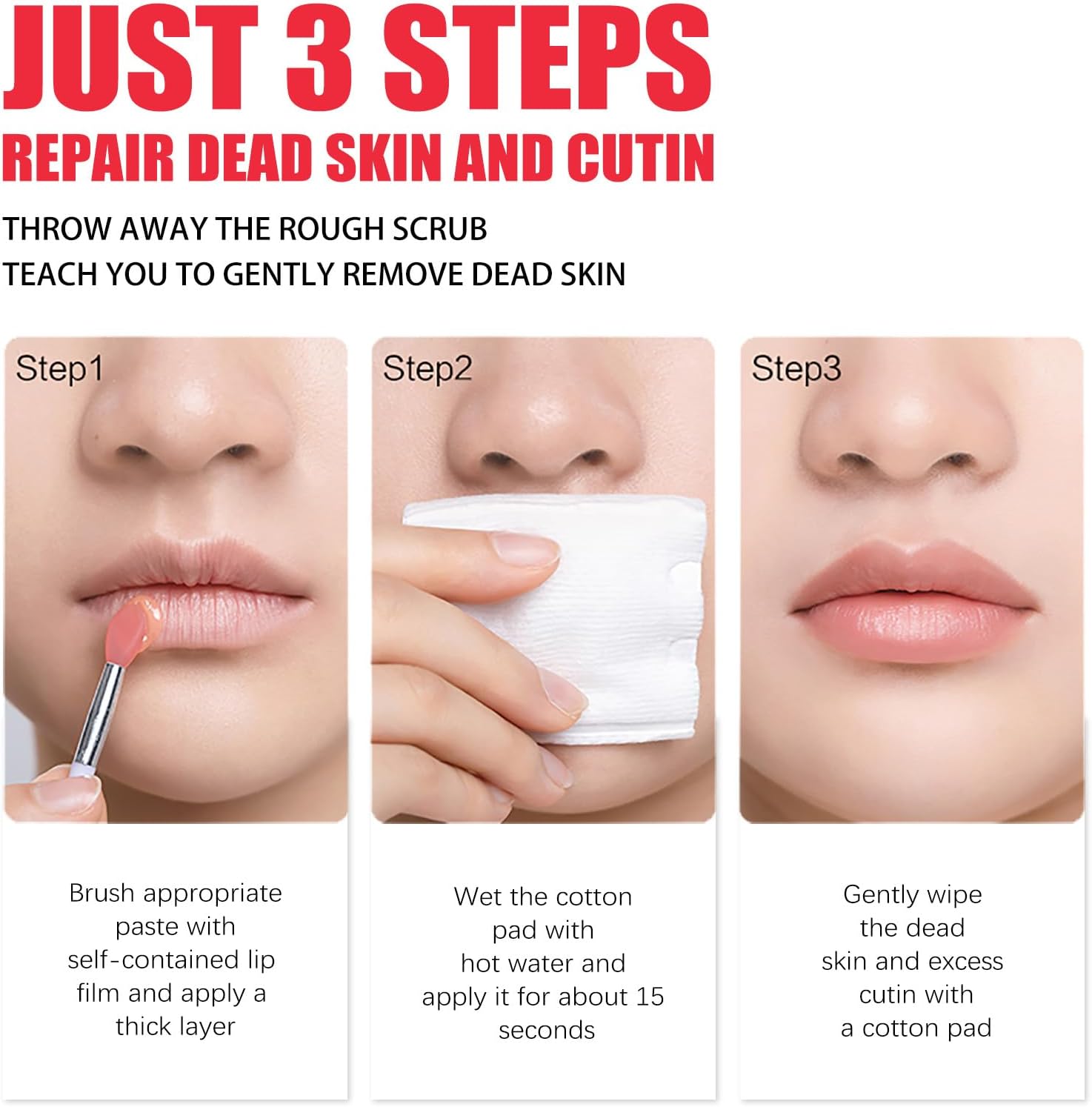 JUST 3 STEPS
REPAIR DEAD SKIN AND CUTIN

THROW AWAY THE ROUGH SCRUB
TEACH YOU TO GENTLY REMOVE DEAD SKIN

Step1

Brush appropriate paste with self-contained lip film and apply a thick layer

Step2

Wet the cotton pad with hot water and apply it for about 15 seconds

Step3

Gently wipe the dead skin and excess cutin with a cotton pad