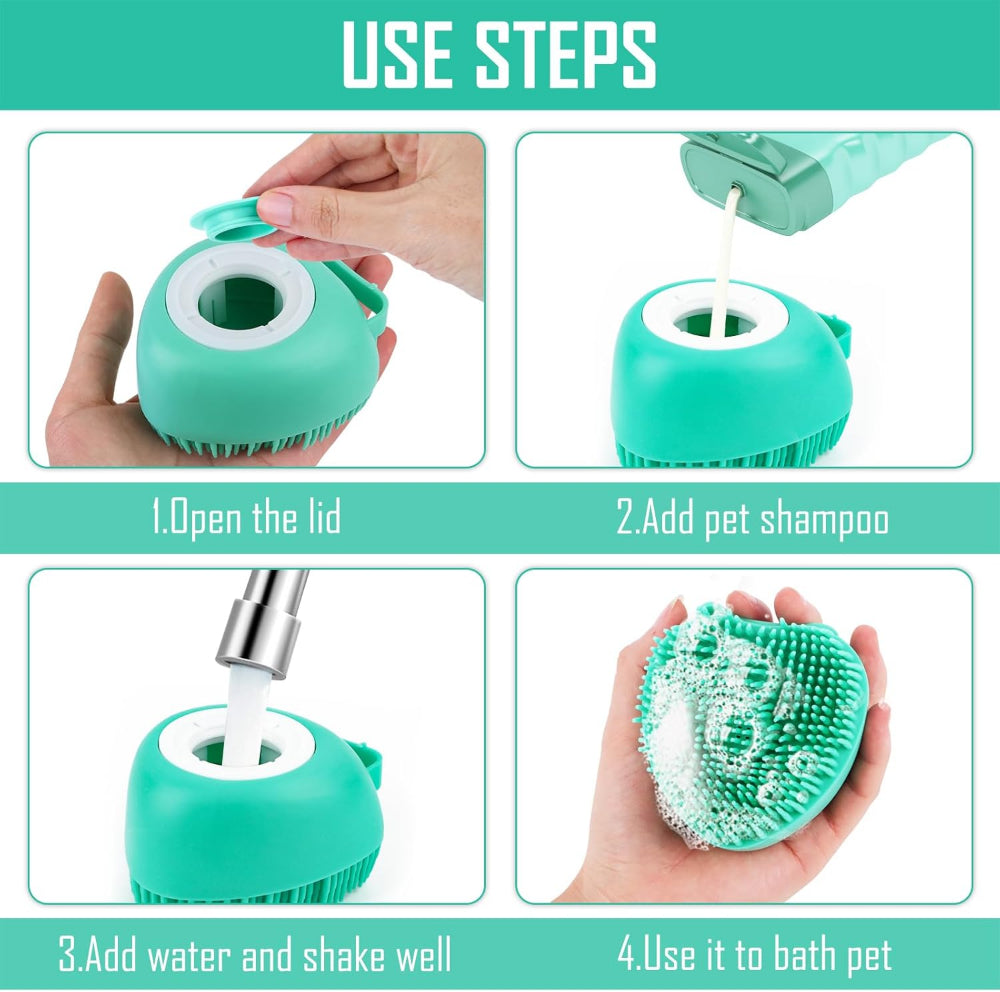 USE STEPS

1.Open the lid

2.Add pet shampoo

3.Add water and shake well

4.Use it to bath pet