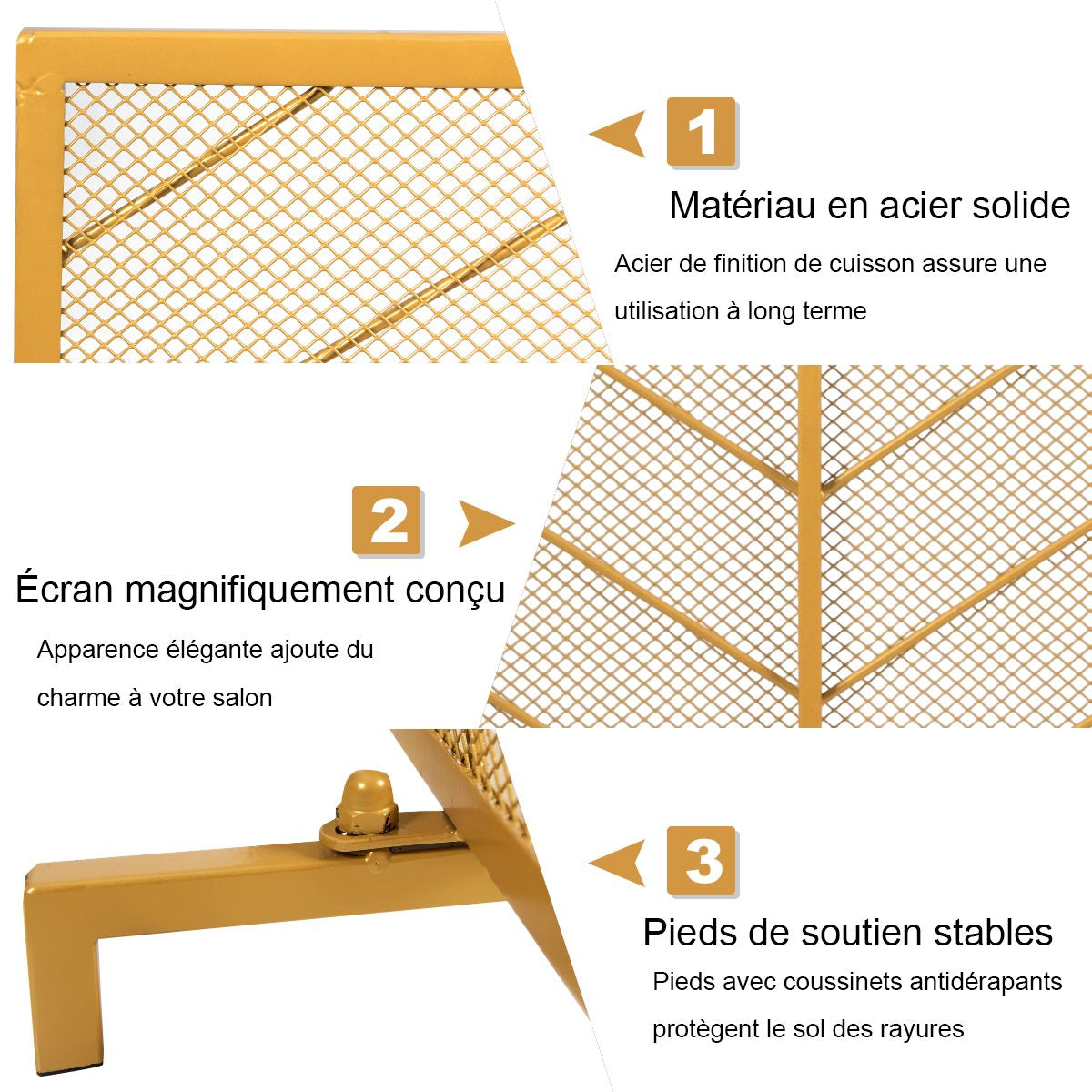 1

Matériau en acier solide

Acier de finition de cuisson assure une utilisation à long terme

2

Écran magnifiquement conçu

Apparence élégante ajoute du charme à votre salon

3

Pieds de soutien stables

Pieds avec coussinets antidérapants protègent le sol des rayures